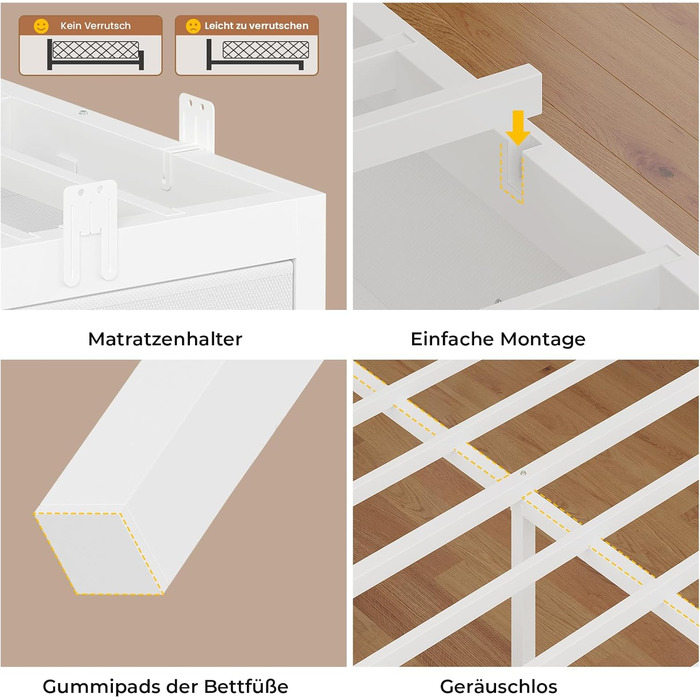 Kein Verrutsch

Leicht zu verrutschen

Matratzenhalter

Einfache Montage

Gummipads der Bettfüße

Geräuschlos