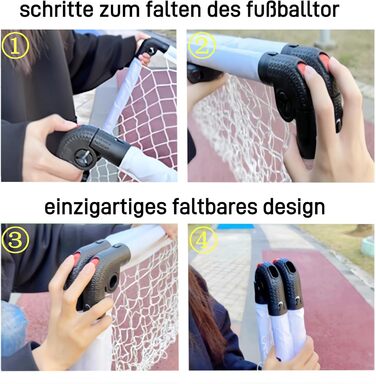 schritte zum falten des fußballtor

①

②

einzigartiges faltbares design

③

④