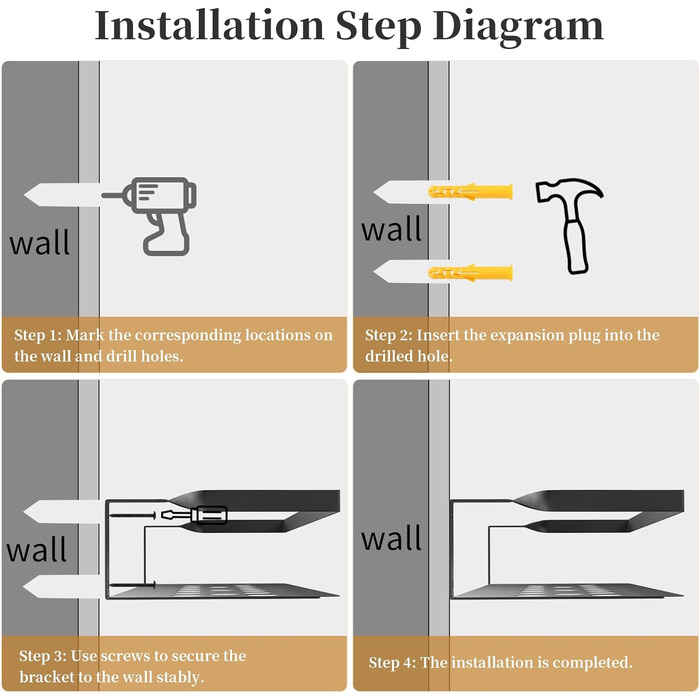 Installation Step Diagram

wall

Step 1: Mark the corresponding locations on the wall and drill holes.

wall

Step 2: Insert the expansion plug into the drilled hole.

wall

Step 3: Use screws to secure the bracket to the wall stably.

wall

Step 4: The installation is completed.