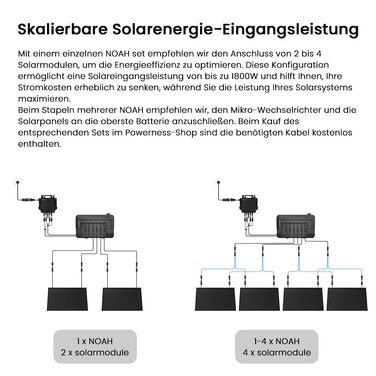 Skalierbare Solarenergie-Eingangsleistung

Mit einem einzelnen NOAH set empfehlen wir den Anschluss von 2 bis 4 Solarmodulen, um die Energieeffizienz zu optimieren. Diese Konfiguration ermöglicht eine Solareingangsleistung von bis zu 1800W und hilft Ihnen, Ihre Stromkosten erheblich zu senken, während Sie die Leistung Ihres Solarsystems maximieren.
Beim Stapeln mehrerer NOAH empfehlen wir, den Mikro-Wechselrichter und die Solarpanels an die oberste Batterie anzuschließen. Beim Kauf des entsprechenden Sets im Powerness-Shop sind die benötigten Kabel kostenlos enthalten.

1 x NOAH
2 x solarmodule

1-4 x NOAH
4 x solarmodule