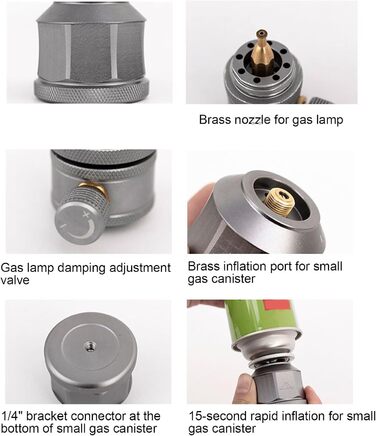 Brass nozzle for gas lamp

Gas lamp damping adjustment valve

Brass inflation port for small gas canister

1/4" bracket connector at the bottom of small gas canister

15-second rapid inflation for small gas canister