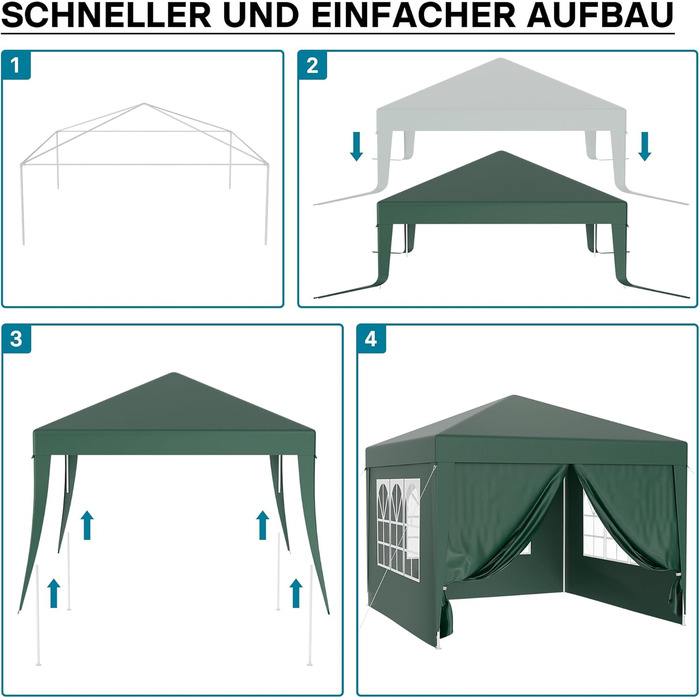 SCHNELLER UND EINFACHER AUFBAU

1

2

3

4