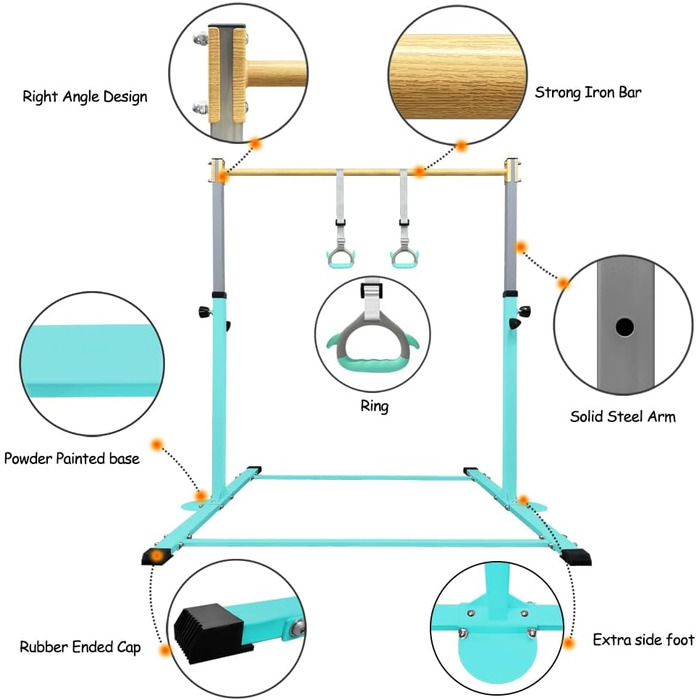 Right Angle Design

Strong Iron Bar

Ring

Solid Steel Arm

Powder Painted base

Rubber Ended Cap

Extra side foot