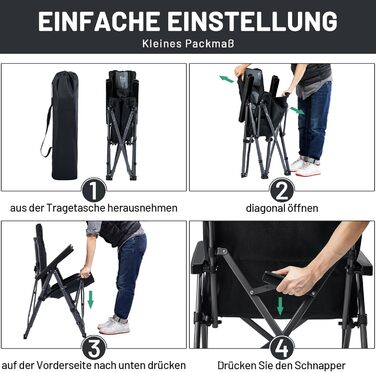 EINFACHE EINSTELLUNG
Kleines Packmaß

1
aus der Tragetasche herausnehmen

2
diagonal öffnen

3
auf der Vorderseite nach unten drücken

4
Drücken Sie den Schnapper