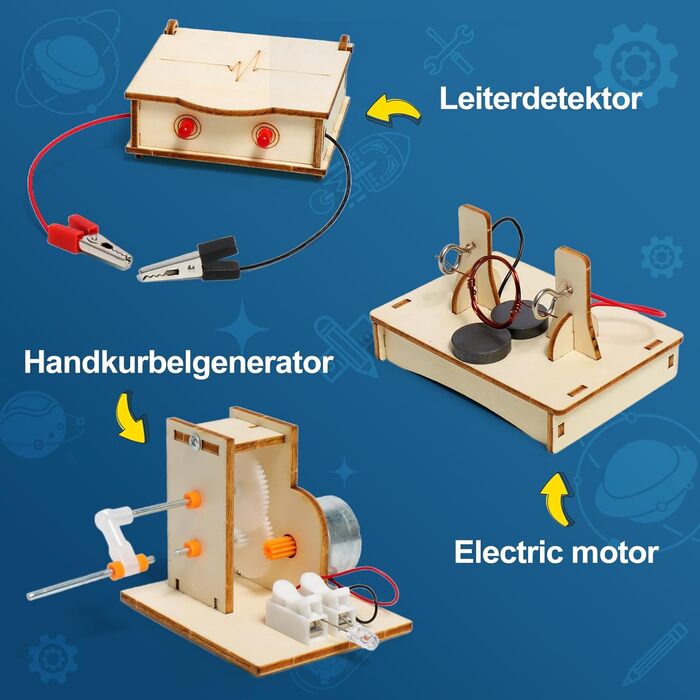 Leiterdetektor

Handkurbelgenerator

Electric motor