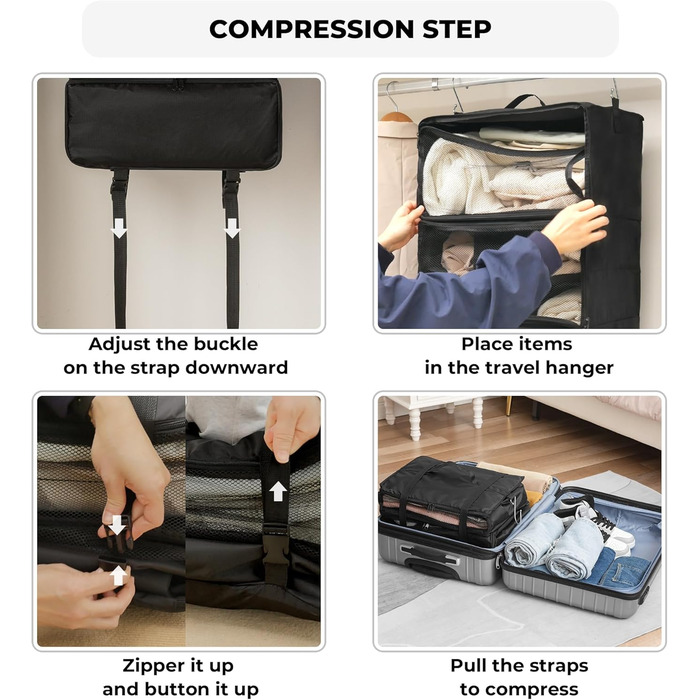 COMPRESSION STEP

Adjust the buckle on the strap downward

Place items in the travel hanger

Zipper it up and button it up

Pull the straps to compress