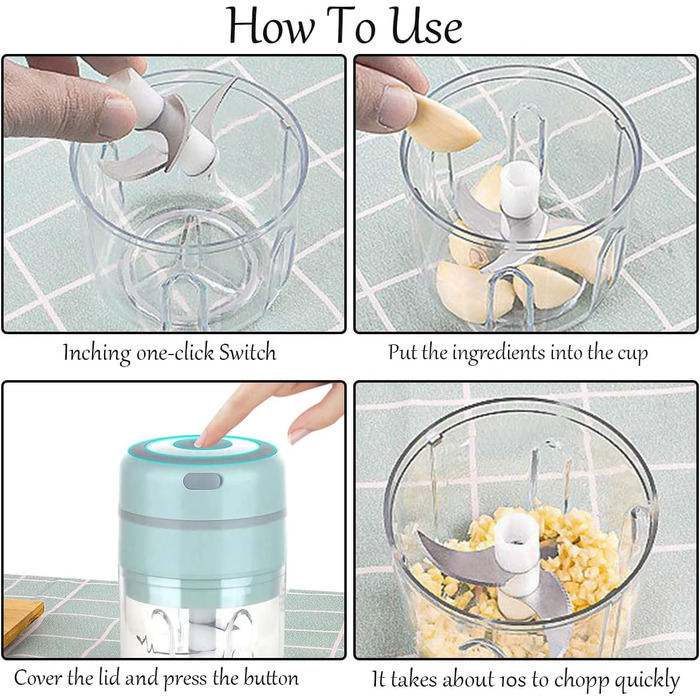 How To Use

Inching one-click Switch

Put the ingredients into the cup

Cover the lid and press the button

It takes about 10s to chopp quickly