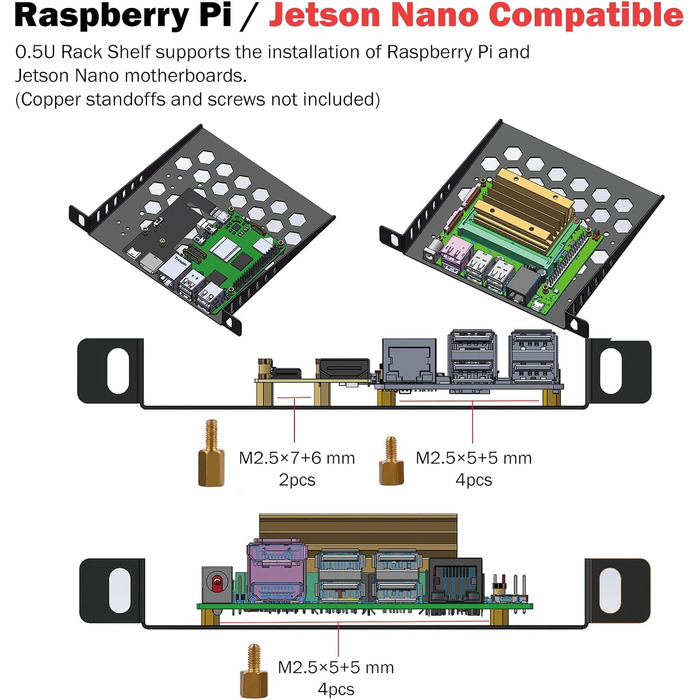 Raspberry Pi / Jetson Nano Compatible

0.5U Rack Shelf supports the installation of Raspberry Pi and Jetson Nano motherboards.
(Copper standoffs and screws not included)

M2.5×7+6 mm
2pcs

M2.5×5+5 mm
4pcs

M2.5×5+5 mm
4pcs