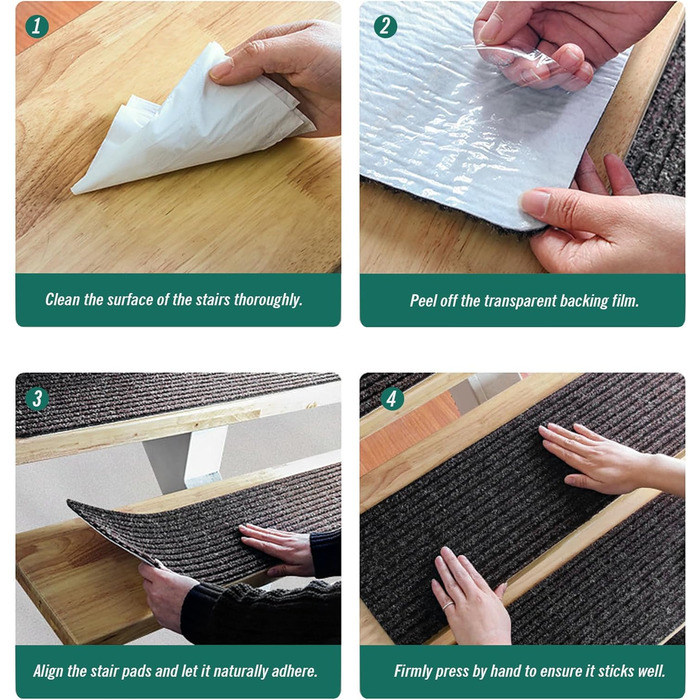 1

Clean the surface of the stairs thoroughly.

2

Peel off the transparent backing film.

3

Align the stair pads and let it naturally adhere.

4

Firmly press by hand to ensure it sticks well.