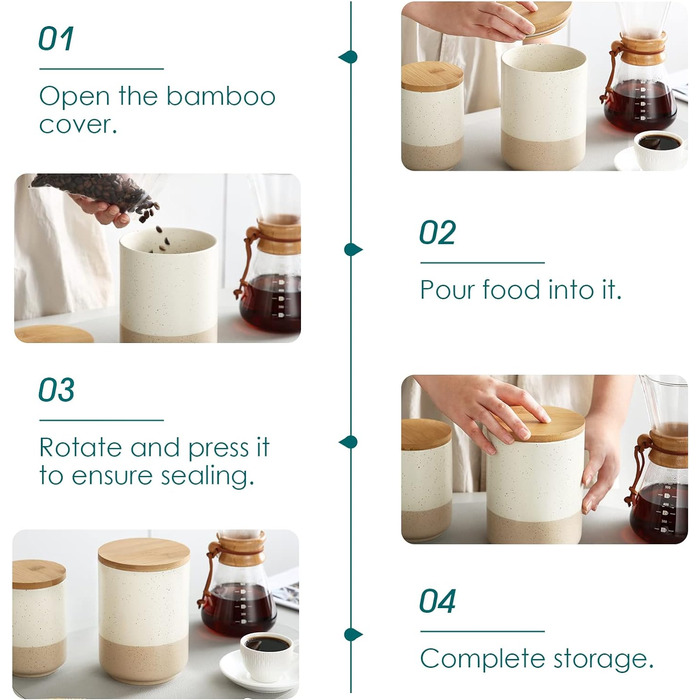 01

Open the bamboo cover.

02

Pour food into it.

03

Rotate and press it to ensure sealing.

04

Complete storage.