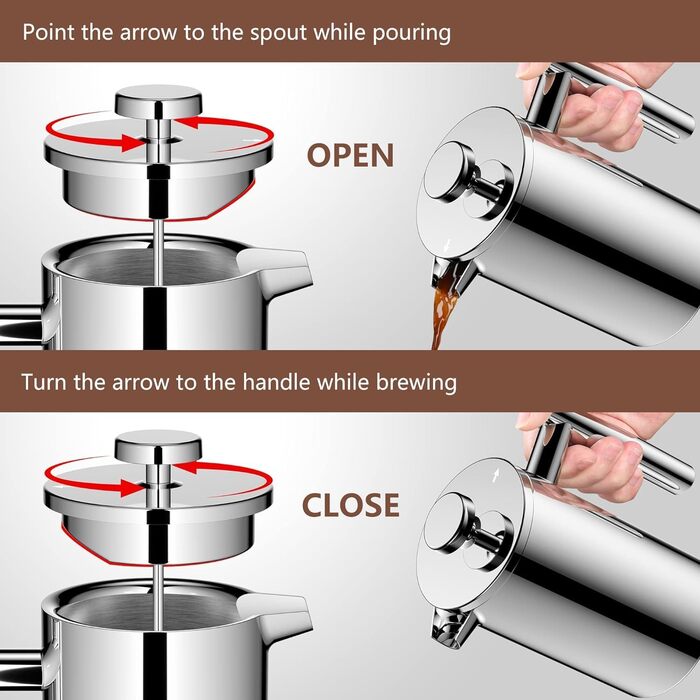 Point the arrow to the spout while pouring

OPEN

Turn the arrow to the handle while brewing

CLOSE