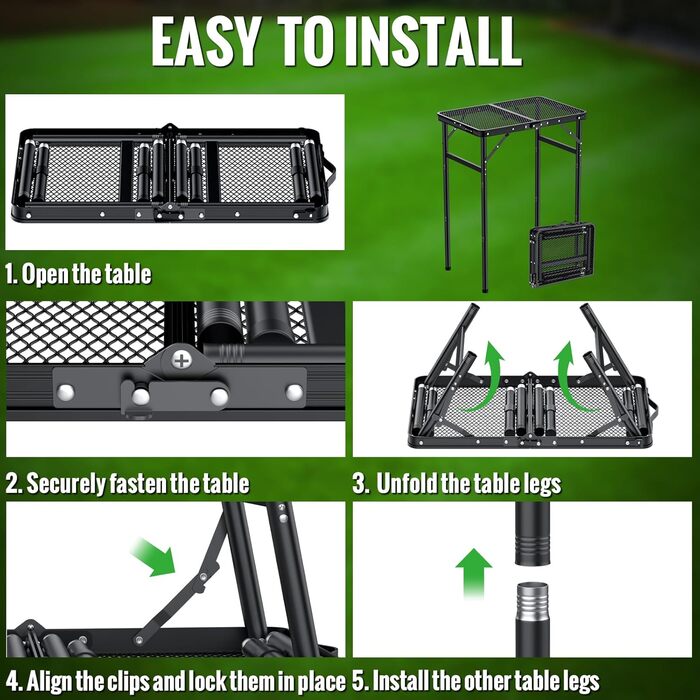 EASY TO INSTALL

1. Open the table

2. Securely fasten the table

3. Unfold the table legs

4. Align the clips and lock them in place

5. Install the other table legs