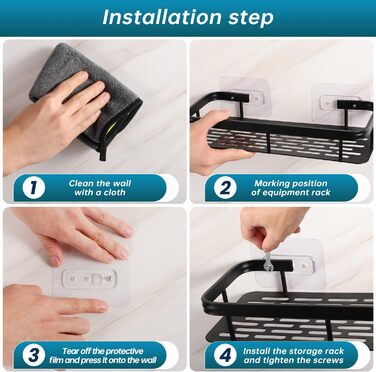 Installation step

1 Clean the wall with a cloth

2 Marking position of equipment rack

3 Tear off the protective film and press it onto the wall

4 Install the storage rack and tighten the screws