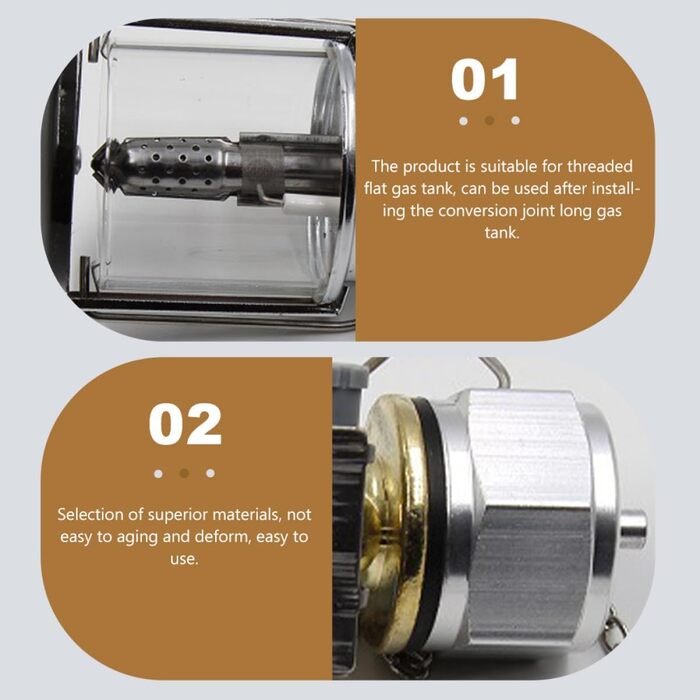 01

The product is suitable for threaded flat gas tank, can be used after installing the conversion joint long gas tank.

02

Selection of superior materials, not easy to aging and deform, easy to use.