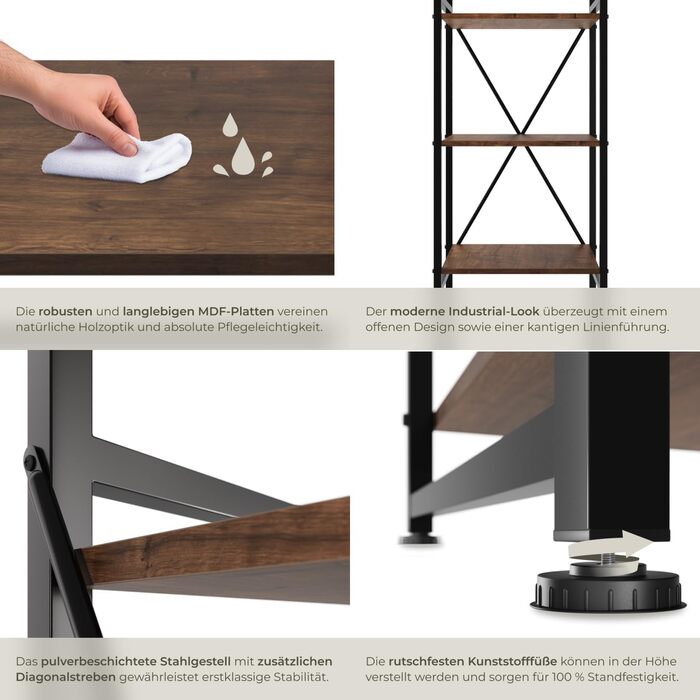 Die robusten und langlebigen MDF-Platten vereinen natürliche Holzoptik und absolute Pflegeleichtigkeit.

Der moderne Industrial-Look überzeugt mit einem offenen Design sowie einer kantigen Linienführung.

Das pulverbeschichtete Stahlgestell mit zusätzlichen Diagonalstreben gewährleistet erstklassige Stabilität.

Die rutschfesten Kunststofffüße können in der Höhe verstellt werden und sorgen für 100 % Standfestigkeit.