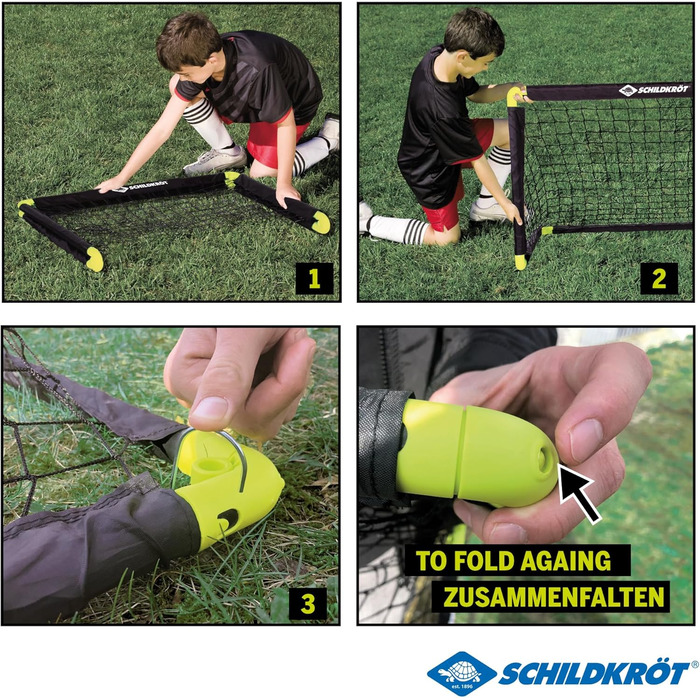 SCHILDKRÖT

1

SCHILDKRÖT

2

3

TO FOLD AGAING
ZUSAMMENFALTEN

est. 1896 SCHILDKRÖT®