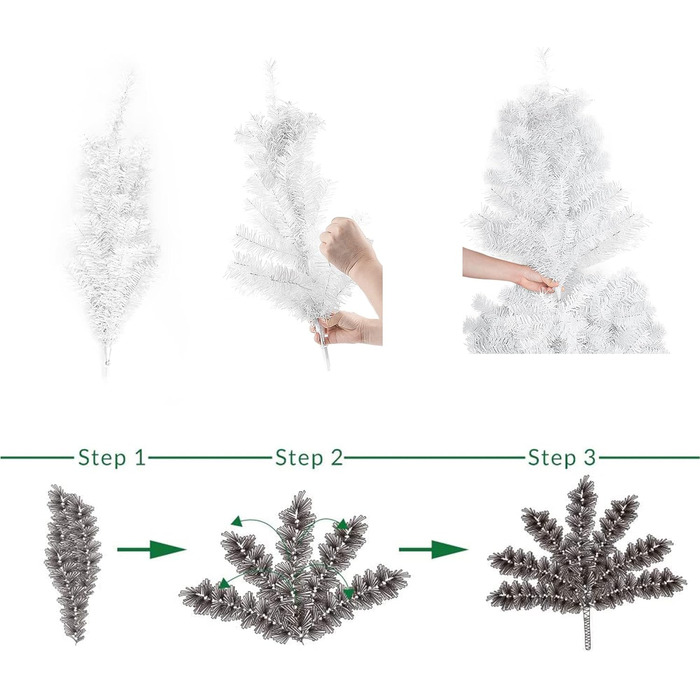 Step 1 Step 2 Step 3