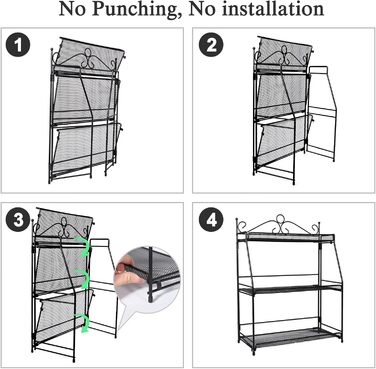 No Punching, No installation

1

2

3

4