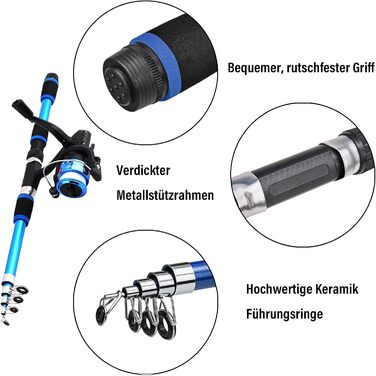 Bequemer, rutschfester Griff

Verdickter
Metallstützrahmen

Hochwertige Keramik
Führungsringe