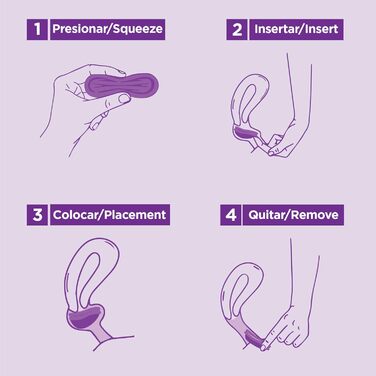 1 Presionar/Squeeze

2 Insertar/Insert

3 Colocar/Placement

4 Quitar/Remove