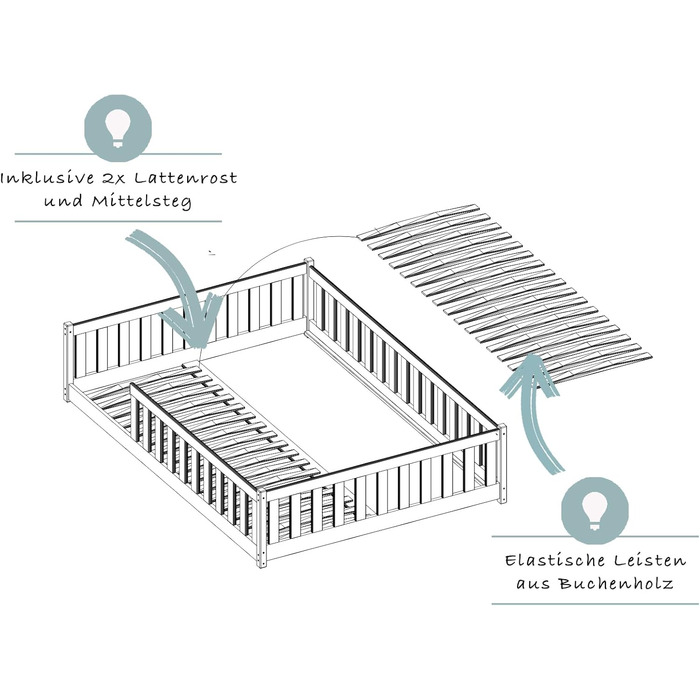 Inklusive 2x Lattenrost und Mittelsteg

Elastische Leisten aus Buchenholz