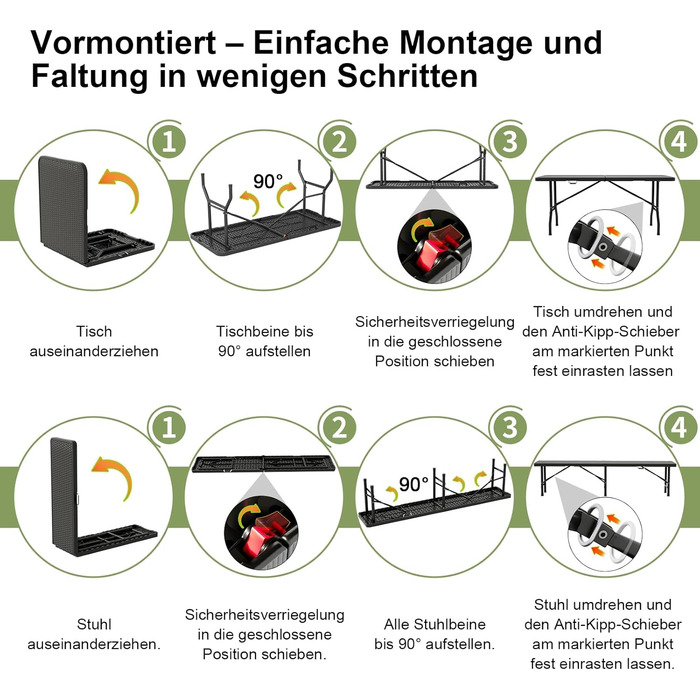 Vormontiert – Einfache Montage und Faltung in wenigen Schritten

1

Tisch auseinanderziehen

2

90°

Tischbeine bis 90° aufstellen

3

Sicherheitsverriegelung in die geschlossene Position schieben

4

Tisch umdrehen und den Anti-Kipp-Schieber am markierten Punkt fest einrasten lassen

1

Stuhl auseinanderziehen.

2

Sicherheitsverriegelung in die geschlossene Position schieben.

3

90°

Alle Stuhlbeine bis 90° aufstellen.

4

Stuhl umdrehen und den Anti-Kipp-Schieber am markierten Punkt fest einrasten lassen.