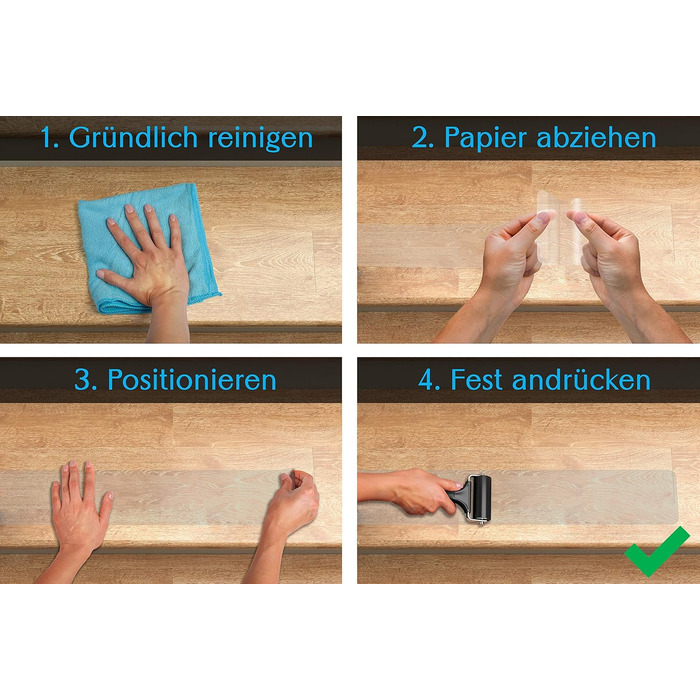 1. Gründlich reinigen

2. Papier abziehen

3. Positionieren

4. Fest andrücken