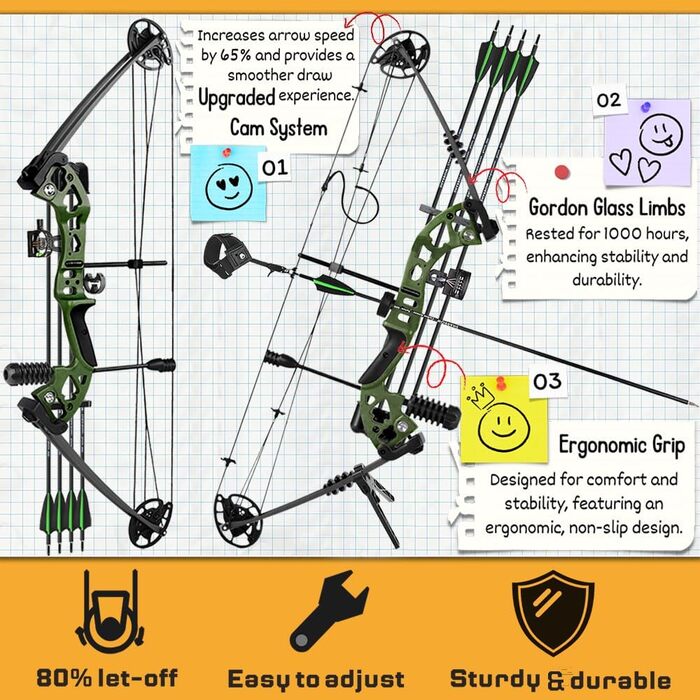 Increases arrow speed by 65% and provides a smoother draw experience.

Upgraded Cam System

01

02

Gordon Glass Limbs

Rested for 1000 hours, enhancing stability and durability.

03

Ergonomic Grip

Designed for comfort and stability, featuring an ergonomic, non-slip design.

80% let-off

Easy to adjust

Sturdy & durable