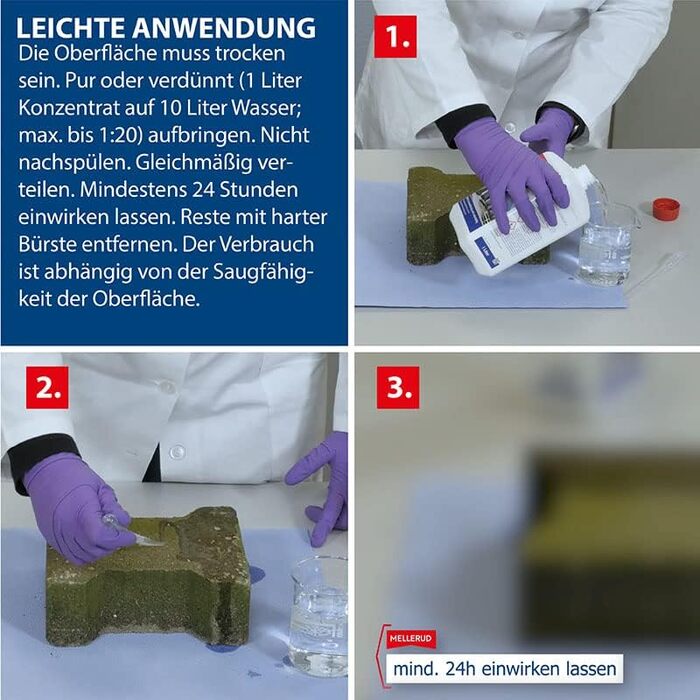 LEICHTE ANWENDUNG
Die Oberfläche muss trocken sein. Pur oder verdünnt (1 Liter Konzentrat auf 10 Liter Wasser; max. bis 1:20) aufbringen. Nicht nachspülen. Gleichmäßig verteilen. Mindestens 24 Stunden einwirken lassen. Reste mit harter Bürste entfernen. Der Verbrauch ist abhängig von der Saugfähigkeit der Oberfläche.

1.

2.

3.

MELLERUD
mind. 24h einwirken lassen