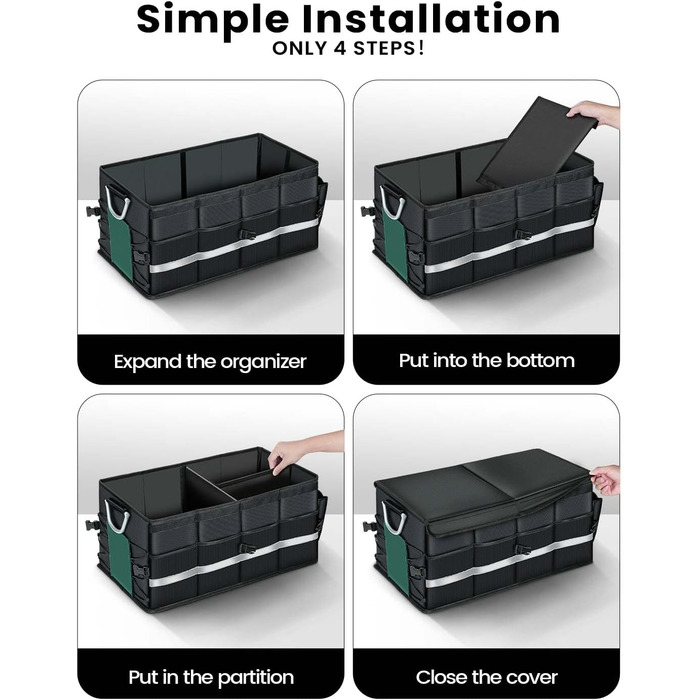 Simple Installation
ONLY 4 STEPS!

Expand the organizer

Put into the bottom

Put in the partition

Close the cover