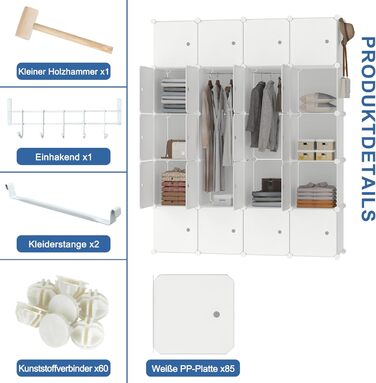 Kleiner Holzhammer x1

Einhakend x1

Kleiderstange x2

Kunststoffverbinder x60

PRODUKTDETAILS

Weiße PP-Platte x85