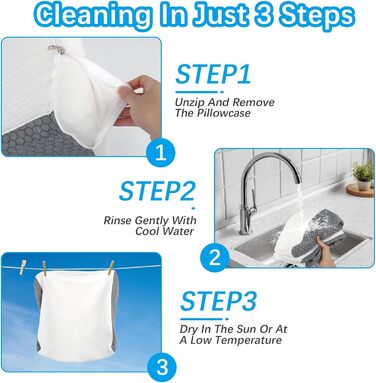 Cleaning In Just 3 Steps

STEP1

Unzip And Remove The Pillowcase

1

STEP2

Rinse Gently With Cool Water

2

STEP3

Dry In The Sun Or At A Low Temperature

3