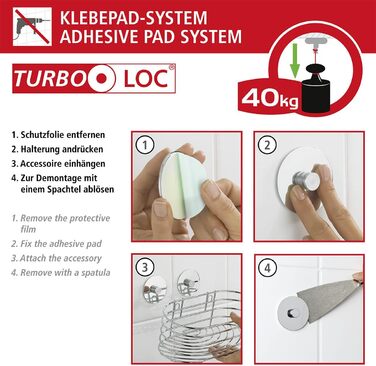 KLEBEPAD-SYSTEM
ADHESIVE PAD SYSTEM

TURBO LOC®

40kg

1. Schutzfolie entfernen
2. Halterung andrücken
3. Accessoire einhängen
4. Zur Demontage mit einem Spachtel ablösen

1. Remove the protective film
2. Fix the adhesive pad
3. Attach the accessory
4. Remove with a spatula

1

2

3

4