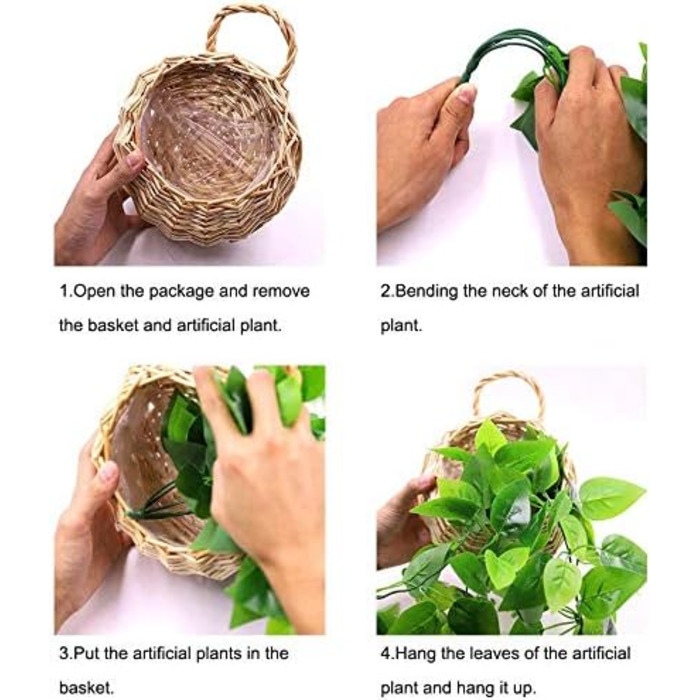 1.Open the package and remove the basket and artificial plant.

2.Bending the neck of the artificial plant.

3.Put the artificial plants in the basket.

4.Hang the leaves of the artificial plant and hang it up.