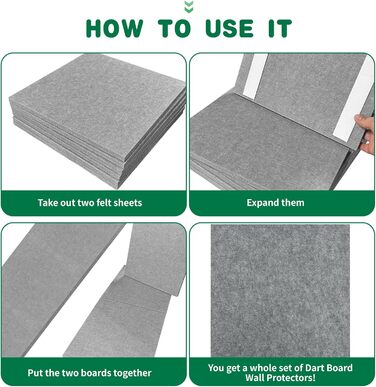 HOW TO USE IT

Take out two felt sheets

Expand them

Put the two boards together

You get a whole set of Dart Board Wall Protectors!