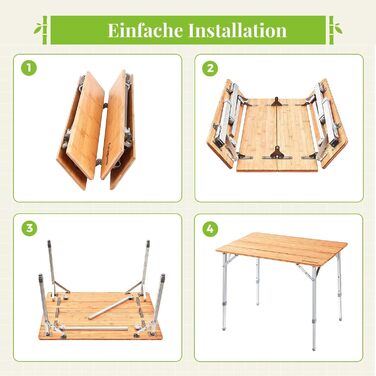 Einfache Installation

1

2

3

4