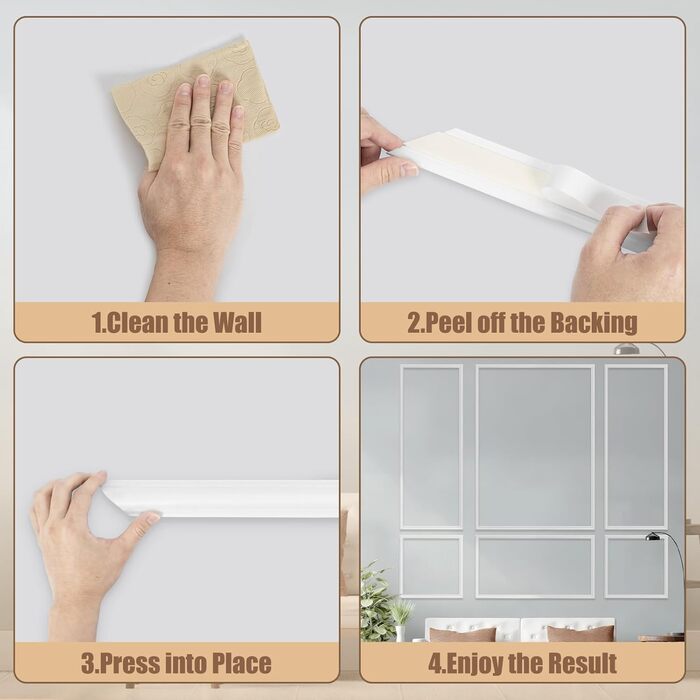 1.Clean the Wall

2.Peel off the Backing

3.Press into Place

4.Enjoy the Result