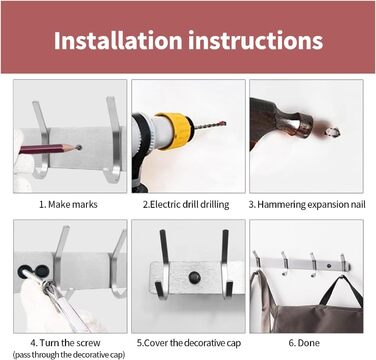 Installation instructions

1. Make marks

2.Electric drill drilling

3. Hammering expansion nail

4. Turn the screw
(pass through the decorative cap)

5.Cover the decorative cap

6. Done