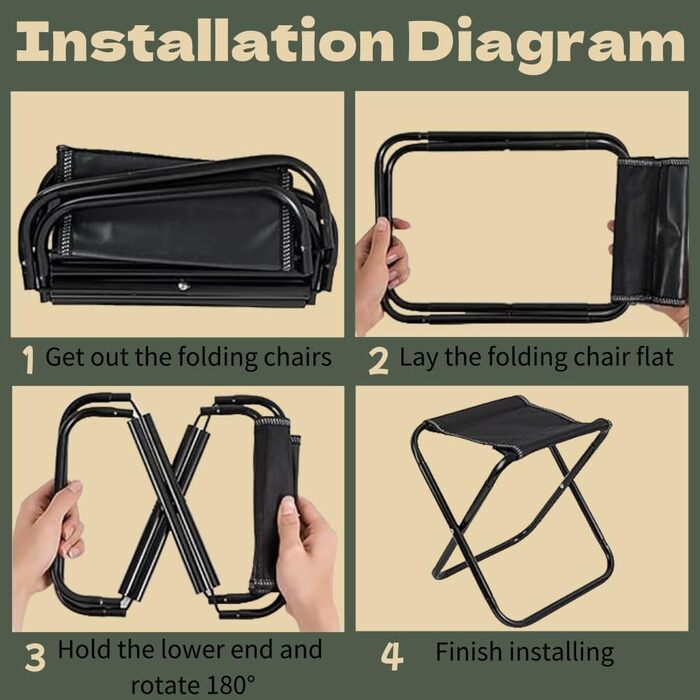 Installation Diagram

1 Get out the folding chairs

2 Lay the folding chair flat

3 Hold the lower end and rotate 180°

4 Finish installing