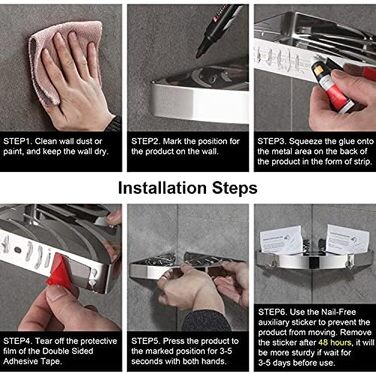 STEP1. Clean wall dust or paint, and keep the wall dry.

STEP2. Mark the position for the product on the wall.

STEP3. Squeeze the glue onto the metal area on the back of the product in the form of strip.

Installation Steps

STEP4. Tear off the protective film of the Double Sided Adhesive Tape.

STEP5. Press the product to the marked position for 3-5 seconds with both hands.

STEP6. Use the Nail-Free auxiliary sticker to prevent the product from moving. Remove the sticker after 48 hours, it will be more sturdy if wait for 3-5 days before use.