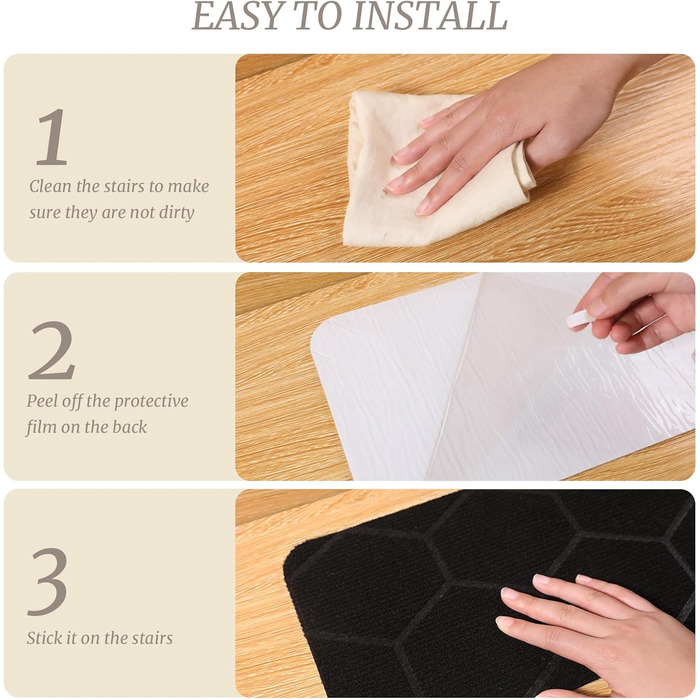 EASY TO INSTALL

1

Clean the stairs to make sure they are not dirty

2

Peel off the protective film on the back

3

Stick it on the stairs