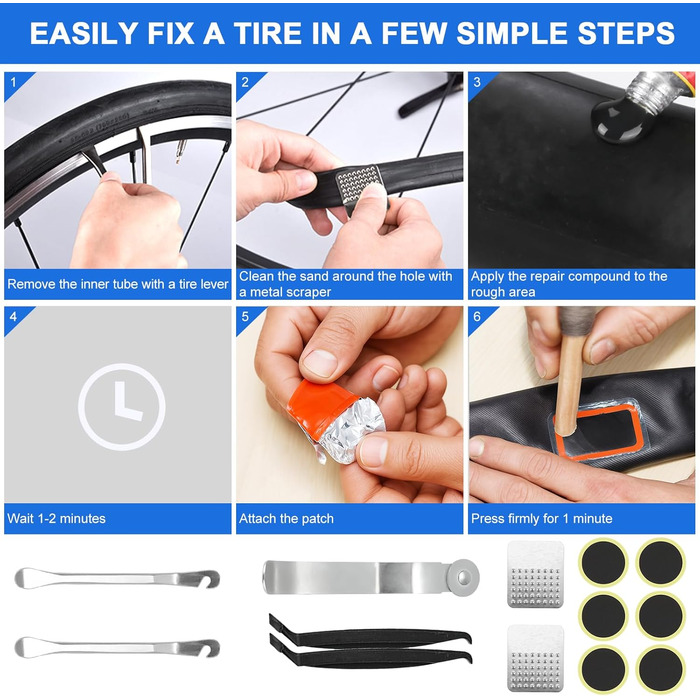 EASILY FIX A TIRE IN A FEW SIMPLE STEPS

1
Remove the inner tube with a tire lever

2
Clean the sand around the hole with a metal scraper

3
Apply the repair compound to the rough area

4
Wait 1-2 minutes

5
Attach the patch

6
Press firmly for 1 minute