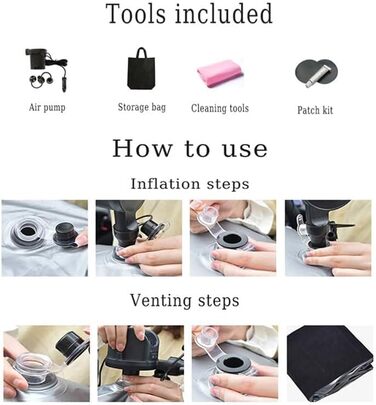 Tools included

Air pump

Storage bag

Cleaning tools

Patch kit

How to use

Inflation steps

Venting steps