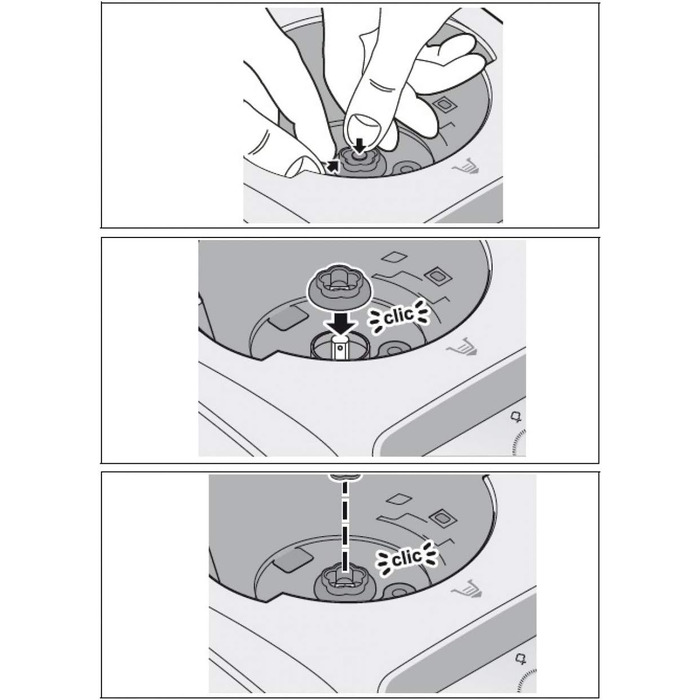 clic

clic