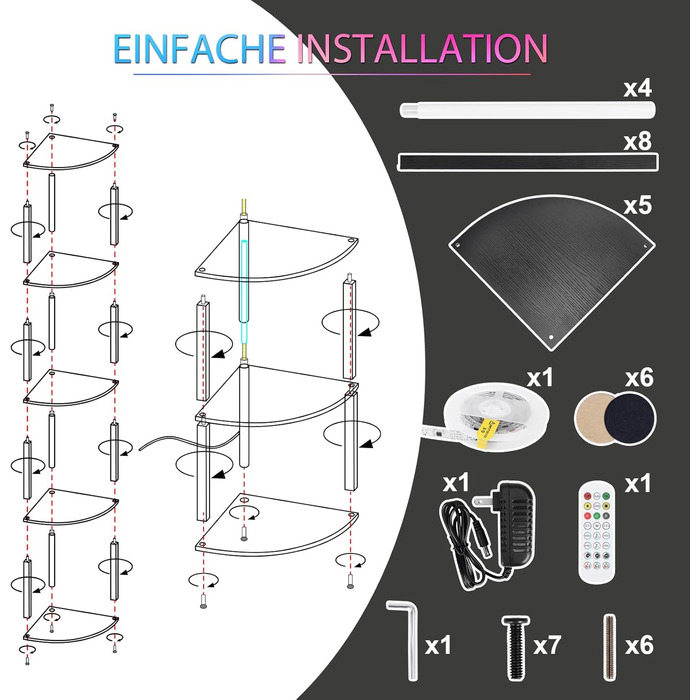 EINFACHE INSTALLATION

x4

x8

x5

x1

x6

x1

x1

x1

x7

x6