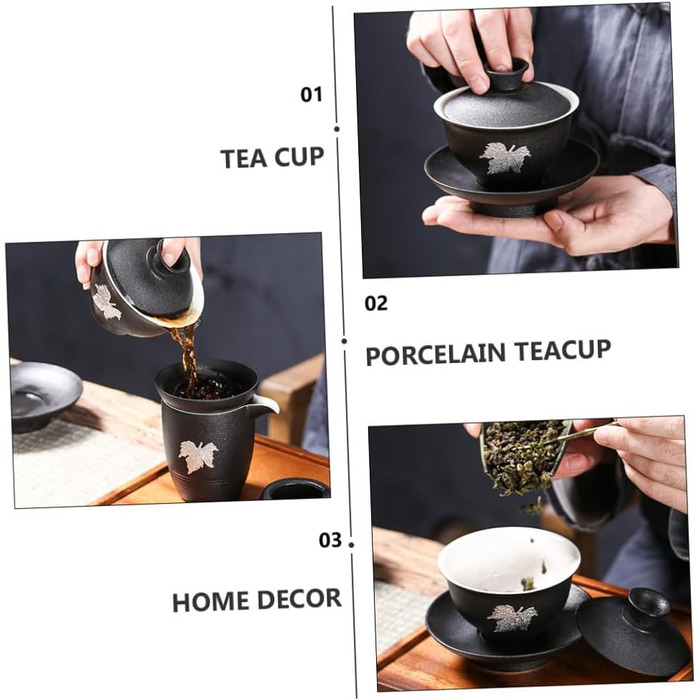 01

TEA CUP

02

PORCELAIN TEACUP

03

HOME DECOR