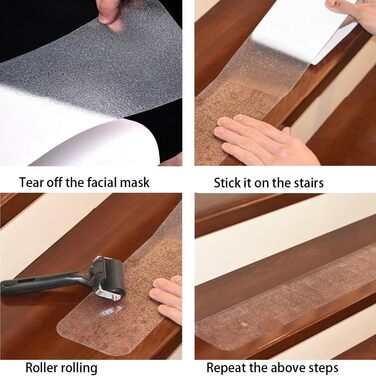 Tear off the facial mask

Stick it on the stairs

Roller rolling

Repeat the above steps