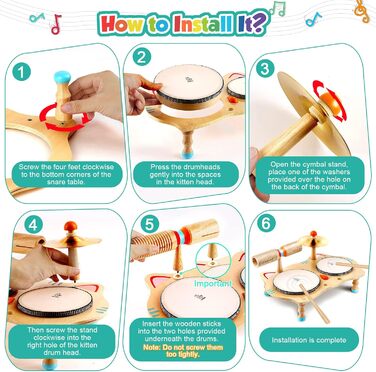 How to Install It?

1

Screw the four feet clockwise to the bottom corners of the snare table.

2

Press the drumheads gently into the spaces in the kitten head.

3

Open the cymbal stand, place one of the washers provided over the hole on the back of the cymbal.

4

Then screw the stand clockwise into the right hole of the kitten drum head.

5

Important

Insert the wooden sticks into the two holes provided underneath the drums.
Note: Do not screw them too tightly.

6

Installation is complete