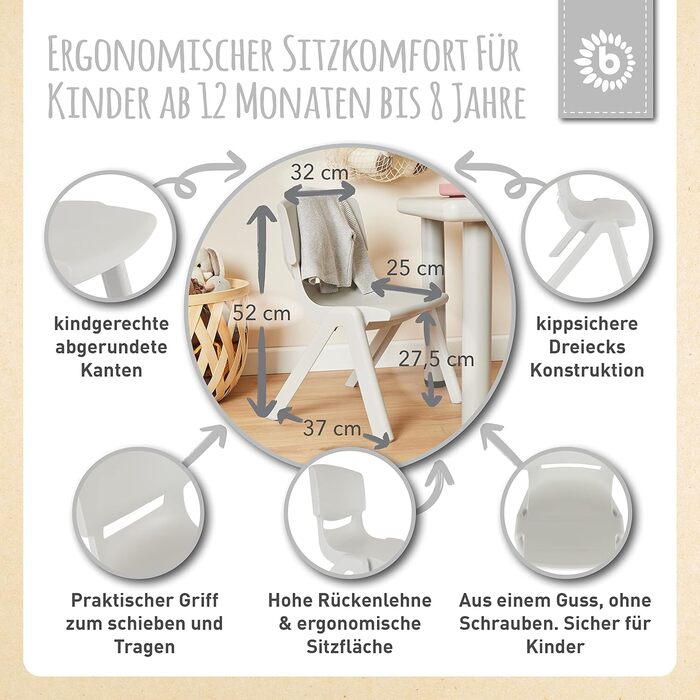 ERGONOMISCHER SITZKOMFORT FÜR KINDER AB 12 MONATEN BIS 8 JAHRE

b

32 cm

25 cm

52 cm

27,5 cm

37 cm

kindgerechte abgerundete Kanten

kippsichere Dreiecks Konstruktion

Praktischer Griff zum schieben und Tragen

Hohe Rückenlehne & ergonomische Sitzfläche

Aus einem Guss, ohne Schrauben. Sicher für Kinder