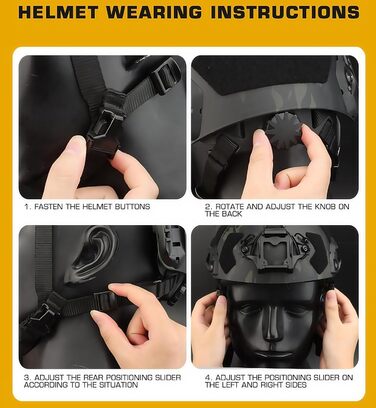 HELMET WEARING INSTRUCTIONS

1. FASTEN THE HELMET BUTTONS

2. ROTATE AND ADJUST THE KNOB ON THE BACK

3. ADJUST THE REAR POSITIONING SLIDER ACCORDING TO THE SITUATION

4. ADJUST THE POSITIONING SLIDER ON THE LEFT AND RIGHT SIDES